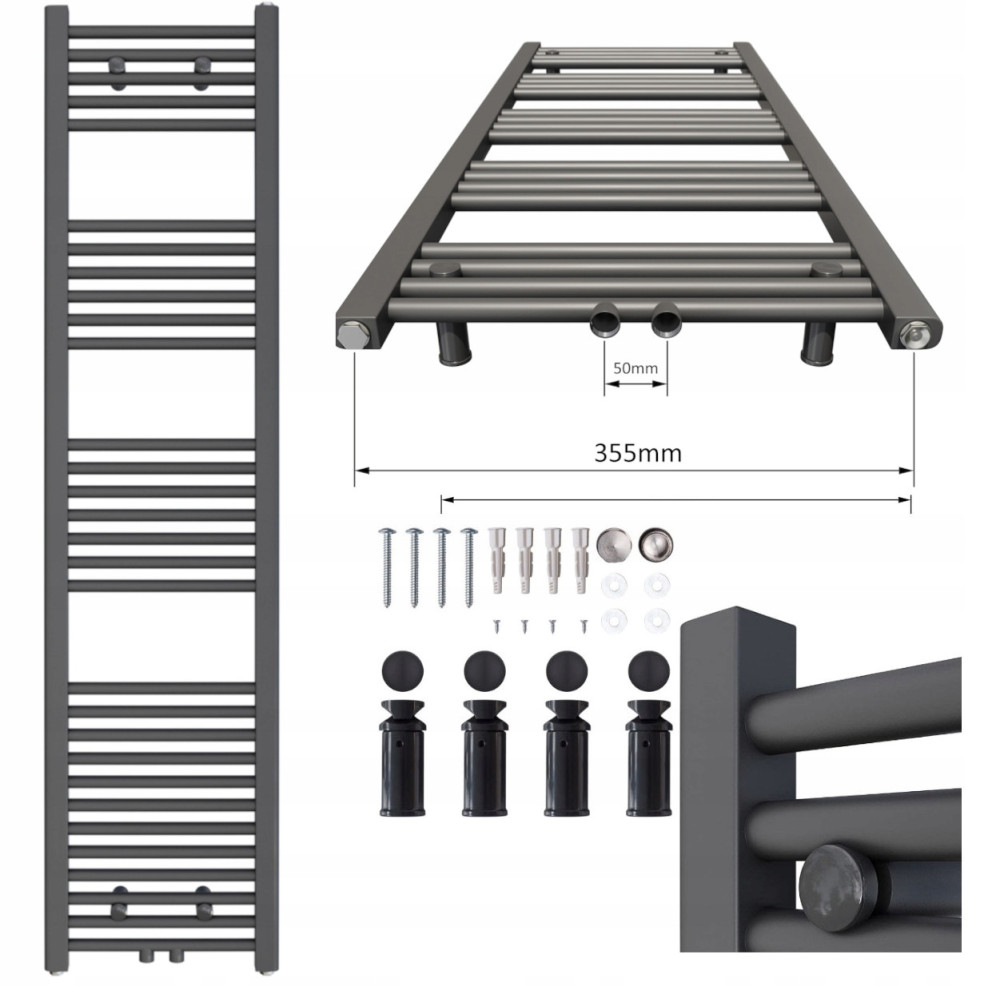 50mm

355mm