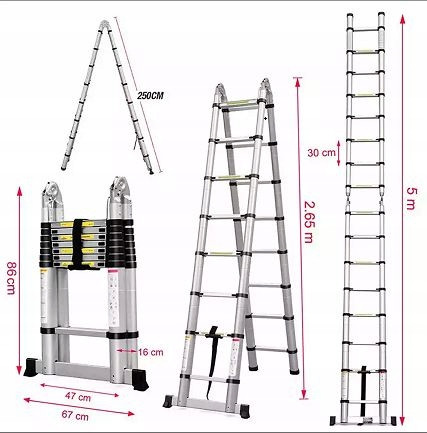 250CM

86cm

16 cm

47 cm

67 cm

2.65 m

30 cm

5 m